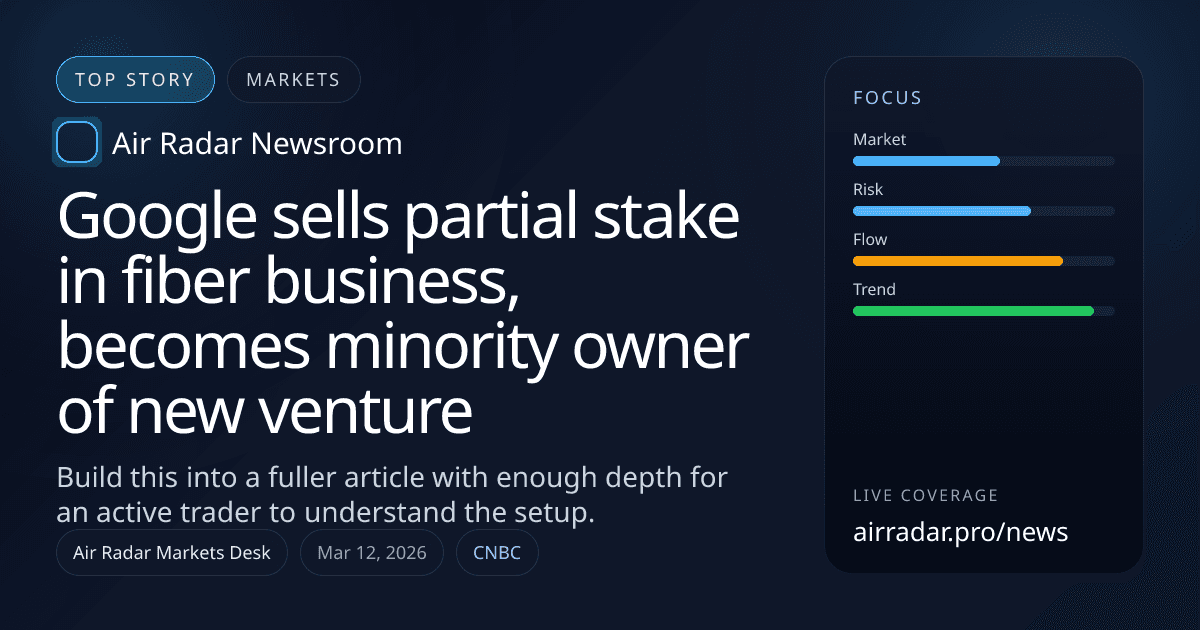 TOP STORY
MARKETS

Air Radar Newsroom

Google sells partial stake in fiber business, becomes minority owner of new venture

Build this into a fuller article with enough depth for an active trader to understand the setup.

Air Radar Markets Desk
Mar 12, 2026
CNBC

FOCUS
Market
Risk
Flow
Trend

LIVE COVERAGE
airradar.pro/news