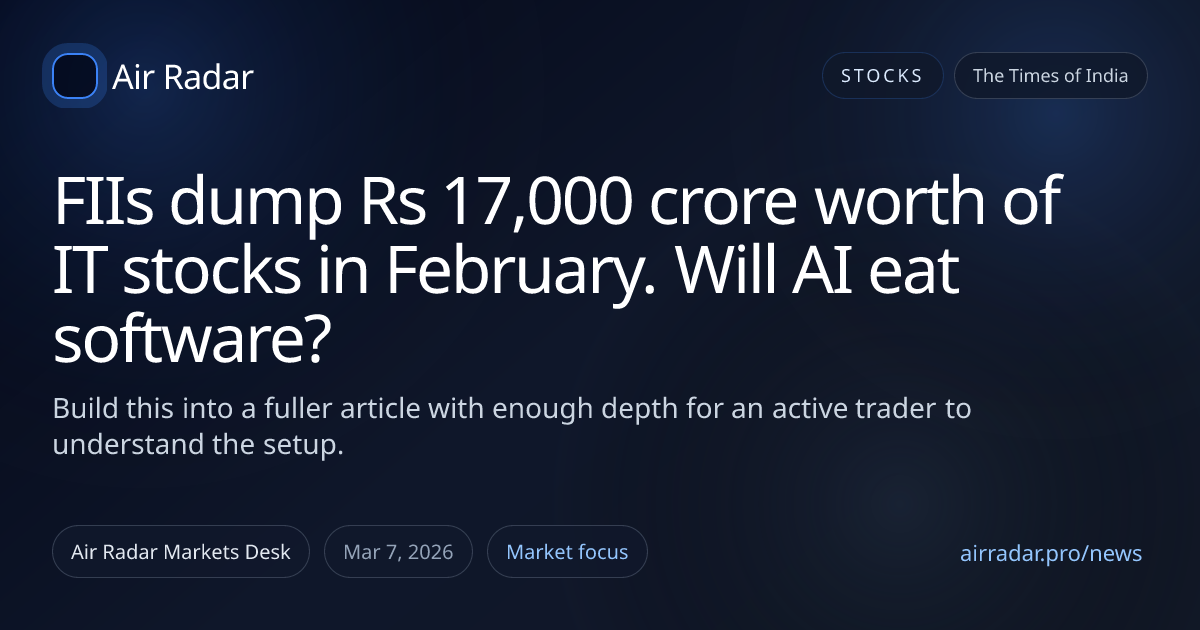 Air Radar

STOCKS

The Times of India

FIIs dump Rs 17,000 crore worth of IT stocks in February. Will AI eat software?

Build this into a fuller article with enough depth for an active trader to understand the setup.

Air Radar Markets Desk

Mar 7, 2026

Market focus

airradar.pro/news