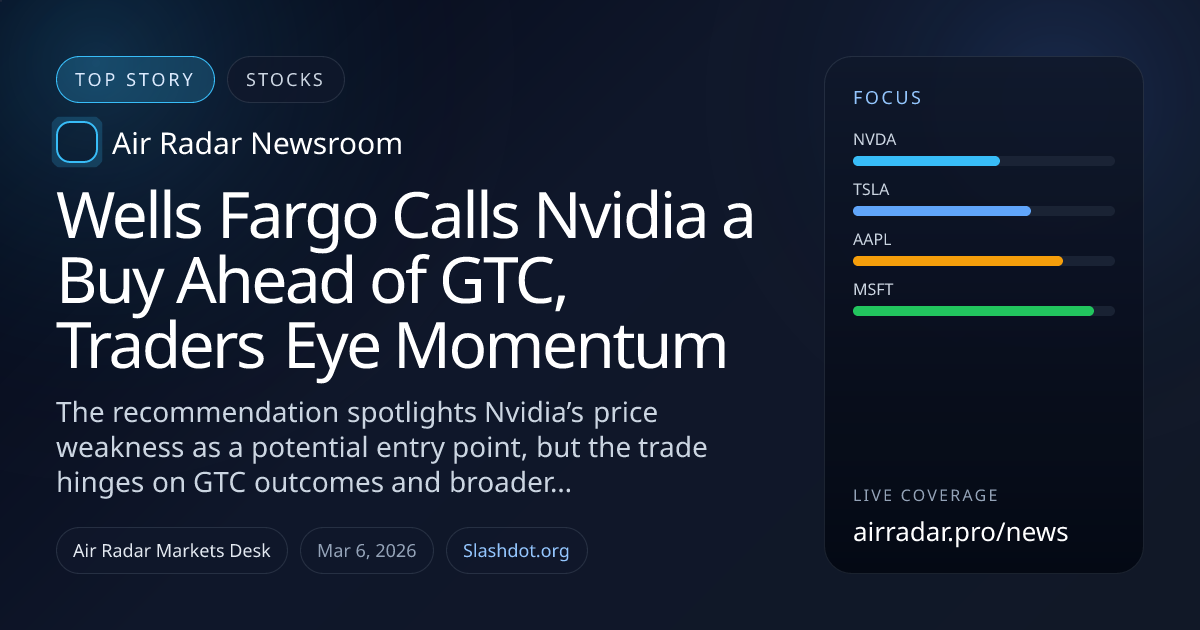 TOP STORY
STOCKS

Air Radar Newsroom

Wells Fargo Calls Nvidia a Buy Ahead of GTC, Traders Eye Momentum

The recommendation spotlights Nvidia's price weakness as a potential entry point, but the trade hinges on GTC outcomes and broader...

Air Radar Markets Desk
Mar 6, 2026
Slashdot.org

FOCUS
NVDA
TSLA
AAPL
MSFT

LIVE COVERAGE
airradar.pro/news